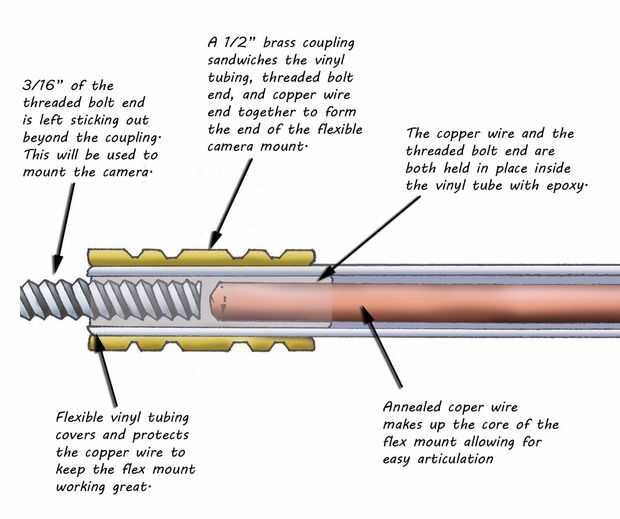 3/16" of the threaded bolt end is left sticking out beyond the coupling. This will be used to mount the camera.

A 1/2" brass coupling sandwiches the vinyl tubing, threaded bolt end, and copper wire end together to form the end of the flexible camera mount.

The copper wire and the threaded bolt end are both held in place inside the vinyl tube with epoxy.

Flexible vinyl tubing covers and protects the copper wire to keep the flex mount working great.

Annealed coper wire makes up the core of the flex mount allowing for easy articulation