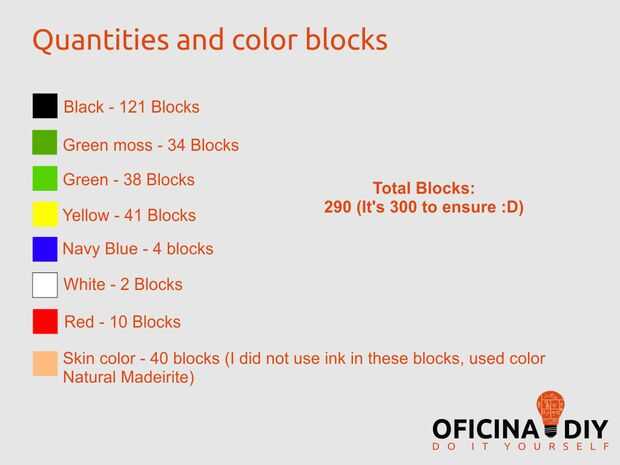 Quantities and color blocks

Black - 121 Blocks

Green moss - 34 Blocks

Green - 38 Blocks

Yellow - 41 Blocks

Navy Blue - 4 blocks

White - 2 Blocks

Red - 10 Blocks

Skin color - 40 blocks (I did not use ink in these blocks, used color Natural Madeirite)

Total Blocks:
290 (It's 300 to ensure :D)

OFICINA DIY
DO IT YOURSELF