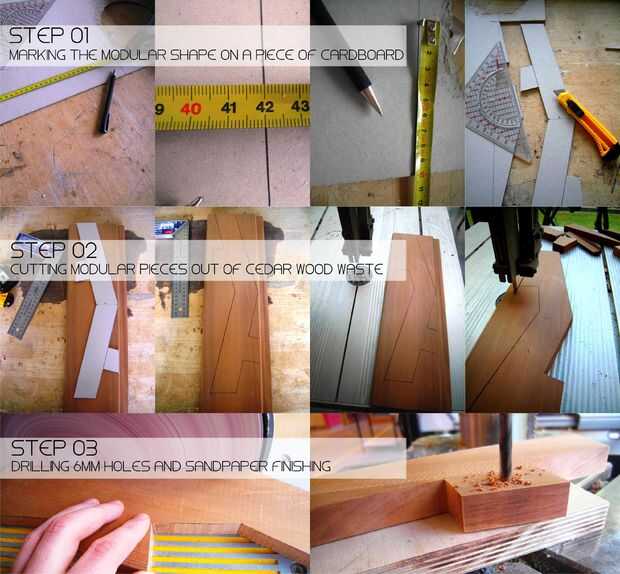 STEP 01
MARKING THE MODULAR SHAPE ON A PIECE OF CARDBOARD

9 40 41 42 43

STEP 02
CUTTING MODULAR PIECES OUT OF CEDAR WOOD WASTE

STEP 03
DRILLING 6MM HOLES AND SANDPAPER FINISHING