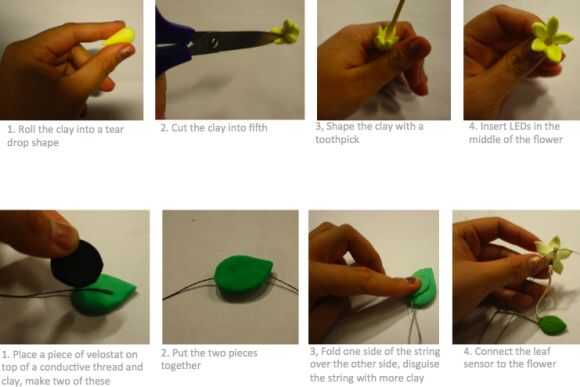 1. Roll the clay into a tear drop shape

2. Cut the clay into fifth

3, Shape the clay with a toothpick

4. Insert LEDs in the middle of the flower

1. Place a piece of velostat on top of a conductive thread and clay, make two of these

2. Put the two pieces together

3, Fold one side of the string over the other side, disguise the string with more clay

4. Connect the leaf sensor to the flower