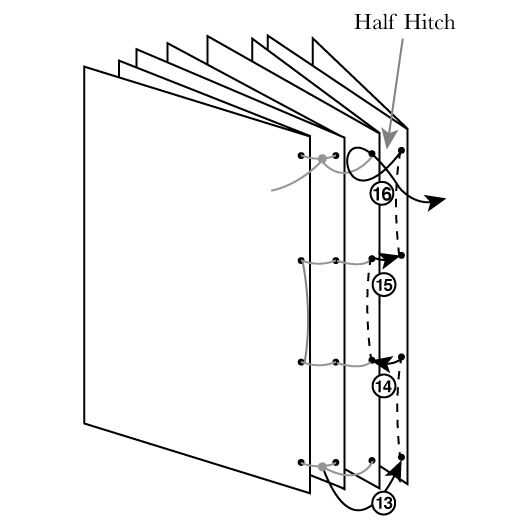 Half Hitch

16

15

14

13