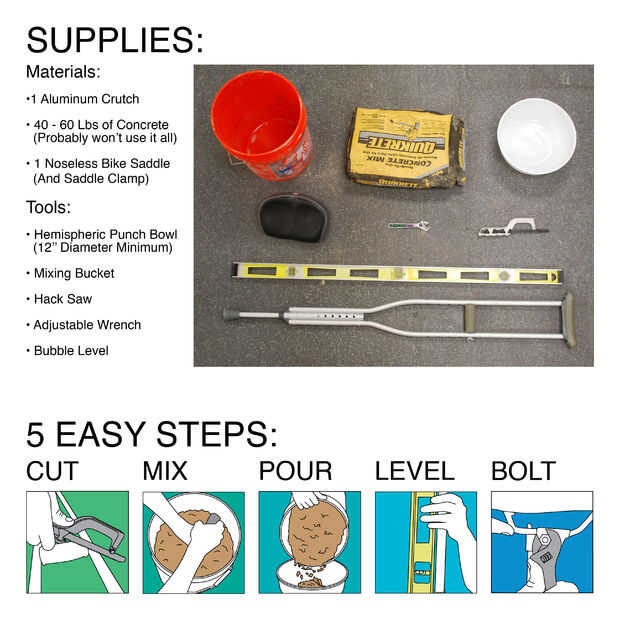 SUPPLIES:

Materials:

•1 Aluminum Crutch

• 40 - 60 Lbs of Concrete (Probably won't use it all)

• 1 Noseless Bike Saddle (And Saddle Clamp)

Tools:

• Hemispheric Punch Bowl (12" Diameter Minimum)

• Mixing Bucket

• Hack Saw

• Adjustable Wrench

• Bubble Level

QUIKRETE
CONCRETE MIX
QUIKRETE

5 EASY STEPS:

CUT MIX POUR LEVEL BOLT