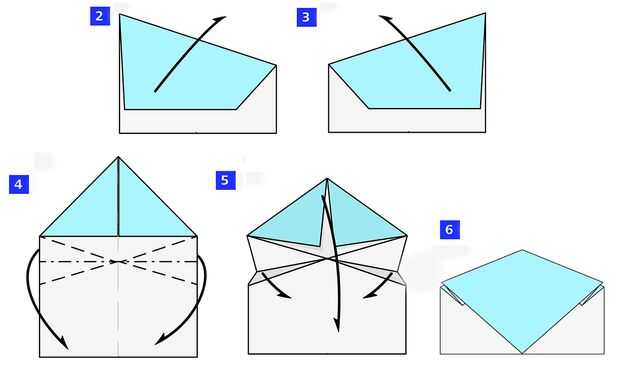 2

3

4

5

6