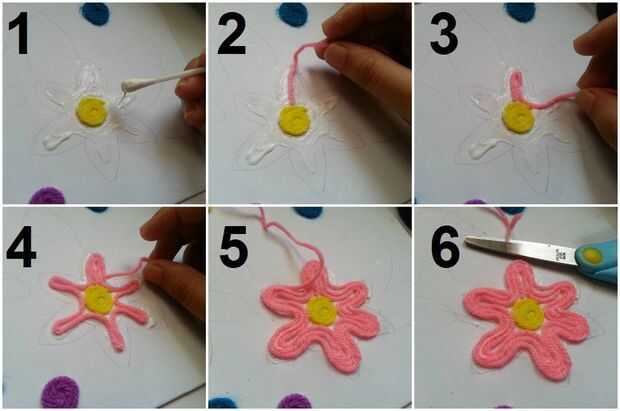 1
2
3
4
5
6