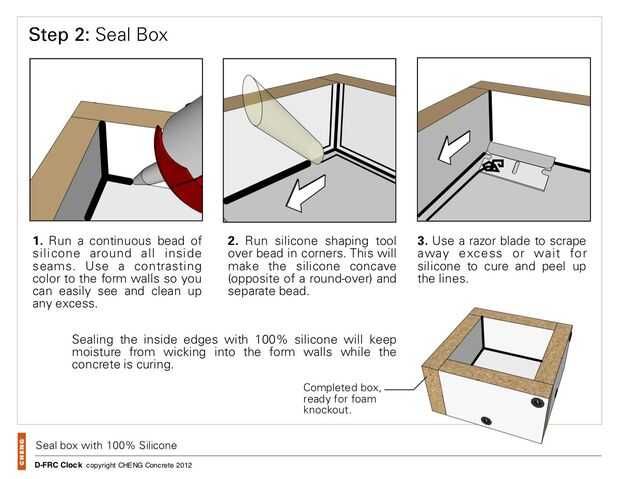 Step 2: Seal Box

1. Run a continuous bead of silicone around all inside seams. Use a contrasting color to the form walls so you can easily see and clean up any excess.

2. Run silicone shaping tool over bead in corners. This will make the silicone concave (opposite of a round-over) and separate bead.

3. Use a razor blade to scrape away excess or wait for silicone to cure and peel up the lines.

Sealing the inside edges with 100% silicone will keep moisture from wicking into the form walls while the concrete is curing.

Completed box, ready for foam knockout.

CHENG

Seal box with 100% Silicone

D-FRC Clock copyright CHENG Concrete 2012