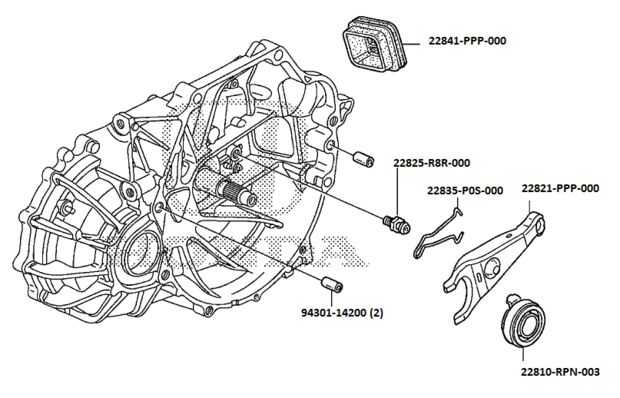 22841-PPP-000

22825-R8R-000

22835-P0S-000

22821-PPP-000

94301-14200 (2)

22810-RPN-003