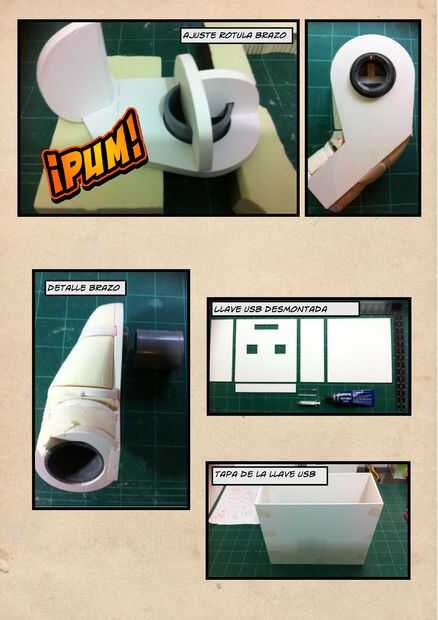 AJUSTE ROTULA BRAZO

¡PUM!

DETALLE BRAZO

LLAVE USB DESMONTADA

TAPA DE LA LLAVE USB