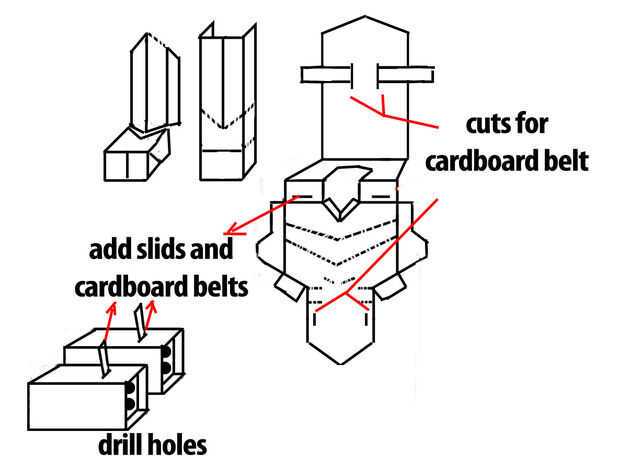 cuts for cardboard belt

add slids and cardboard belts

drill holes