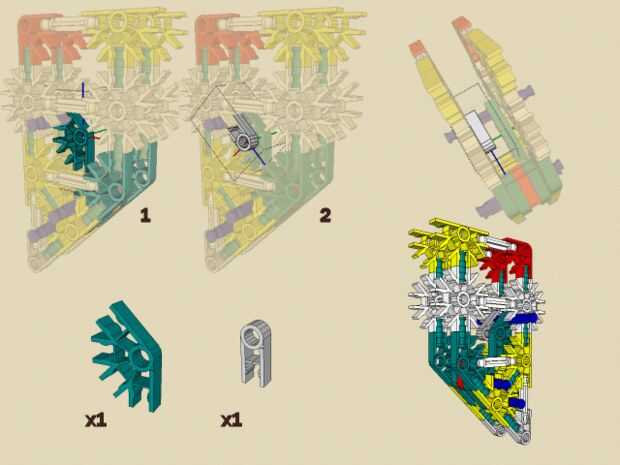 1

2

x1

x1