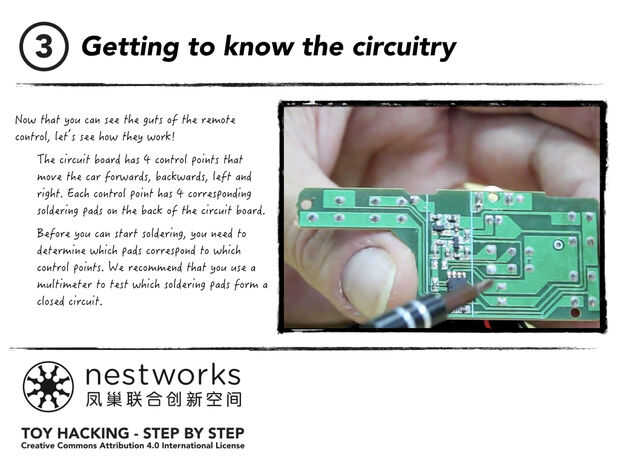 3 Getting to know the circuitry

Now that you can see the guts of the remote control, let's see how they work!

The circuit board has 4 control points that move the car forwards, backwards, left and right. Each control point has 4 corresponding soldering pads on the back of the circuit board.

Before you can start soldering, you need to determine which pads correspond to which control points. We recommend that you use a multimeter to test which soldering pads form a closed circuit.

nestworks
凤巢联合创新空间

TOY HACKING - STEP BY STEP
Creative Commons Attribution 4.0 International License