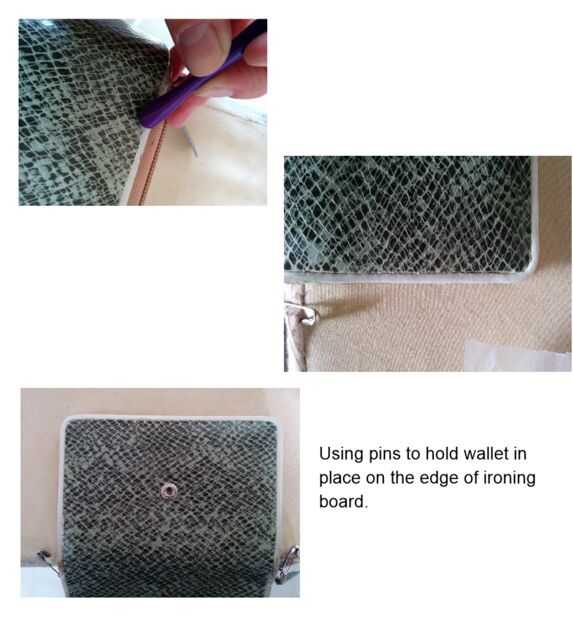 Using pins to hold wallet in place on the edge of ironing board.