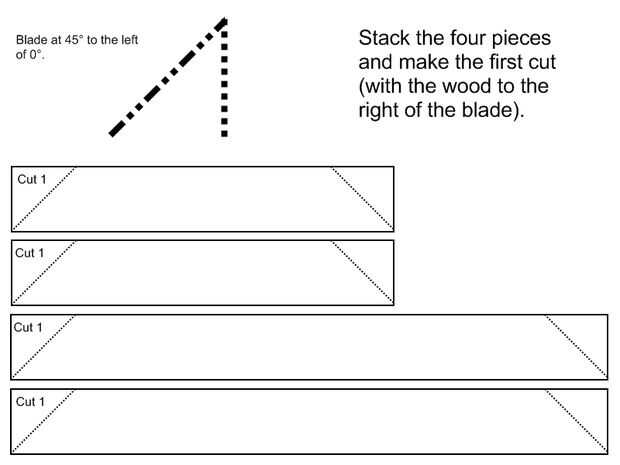 Blade at 45° to the left of 0°.

Stack the four pieces and make the first cut (with the wood to the right of the blade).

Cut 1

Cut 1

Cut 1

Cut 1