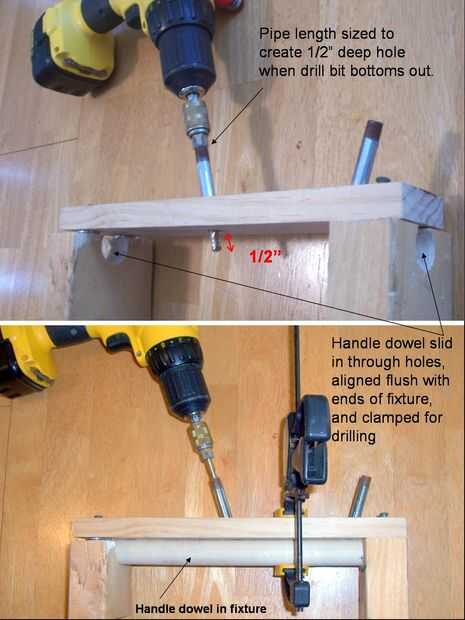 Pipe length sized to create 1/2" deep hole when drill bit bottoms out.

1/2"

Handle dowel slid in through holes, aligned flush with ends of fixture, and clamped for drilling

Handle dowel in fixture