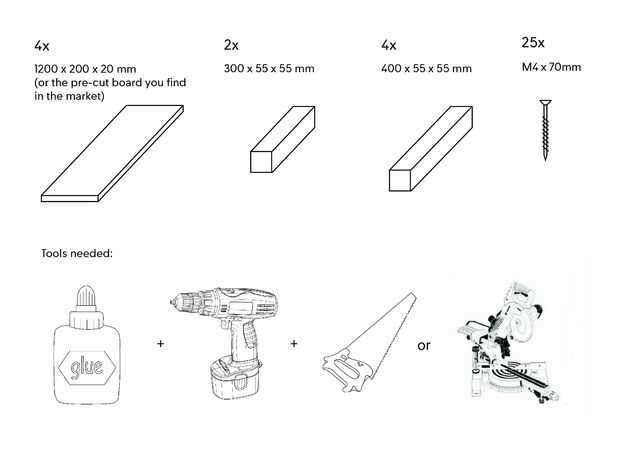 4x
1200 x 200 x 20 mm
(or the pre-cut board you find in the market)

2x
300 x 55 x 55 mm

4x
400 x 55 x 55 mm

25x
M4 x 70mm

Tools needed:

glue

+

+

or