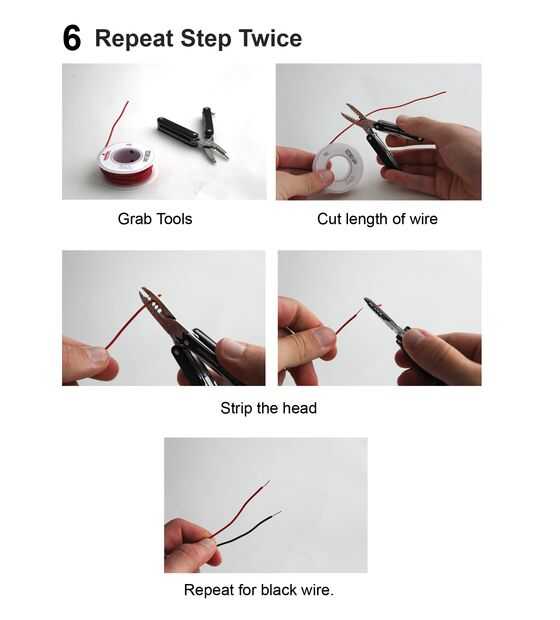 6 Repeat Step Twice

Grab Tools

Cut length of wire

Strip the head

Repeat for black wire.