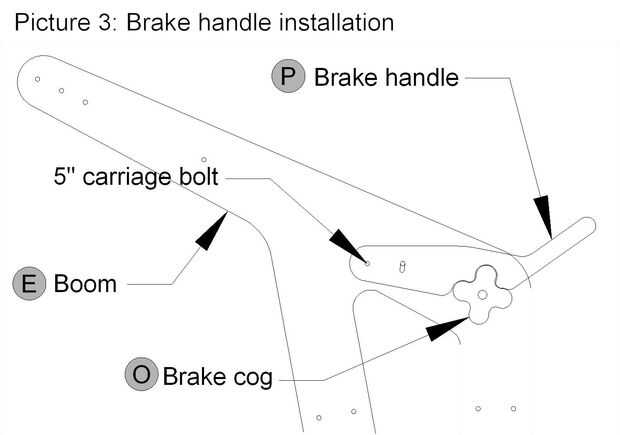 Picture 3: Brake handle installation

P Brake handle

5" carriage bolt

E Boom

O Brake cog