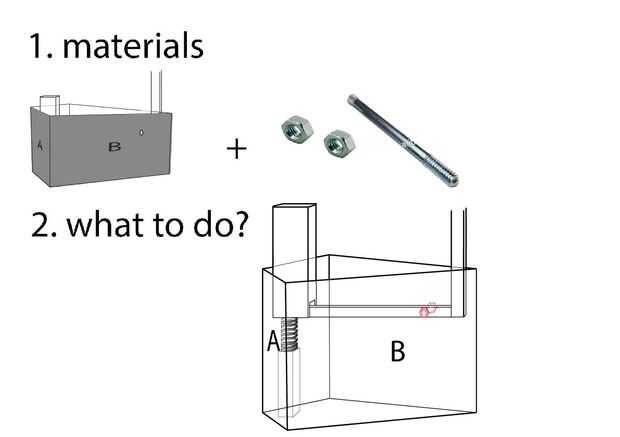 1. materials

A B

+

2. what to do?

A B