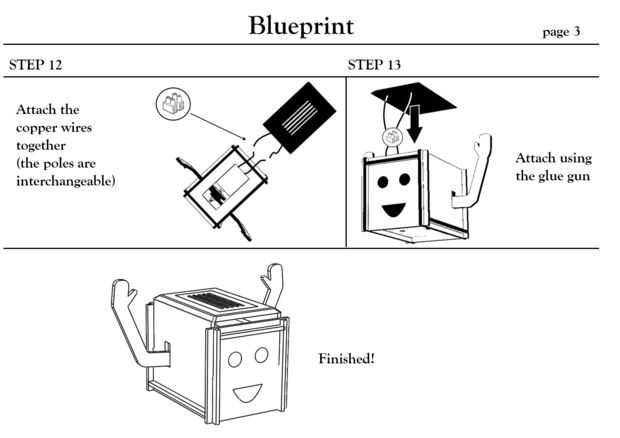 Blueprint

page 3

STEP 12

Attach the copper wires together (the poles are interchangeable)

STEP 13

Attach using the glue gun

Finished!