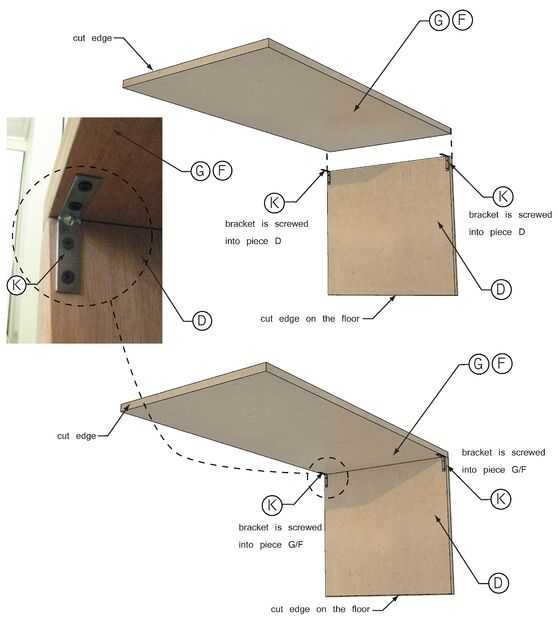 cut edge

G F

G F

K

bracket is screwed into piece D

K

bracket is screwed into piece D

K

D

D

cut edge on the floor

G F

cut edge

bracket is screwed into piece G/F

K

K

bracket is screwed into piece G/F

D

cut edge on the floor