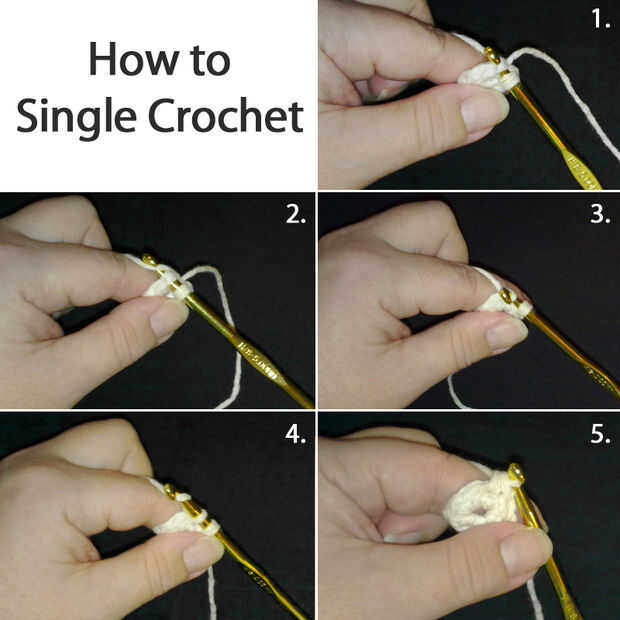 How to Single Crochet

1.

2.

3.

4.

5.