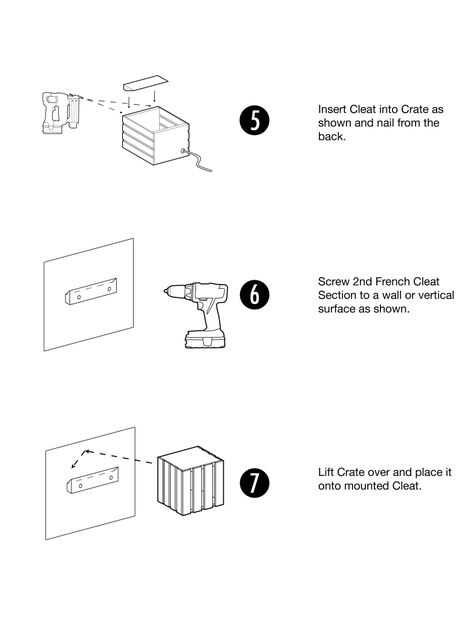 5

Insert Cleat into Crate as shown and nail from the back.

6

Screw 2nd French Cleat Section to a wall or vertical surface as shown.

7

Lift Crate over and place it onto mounted Cleat.