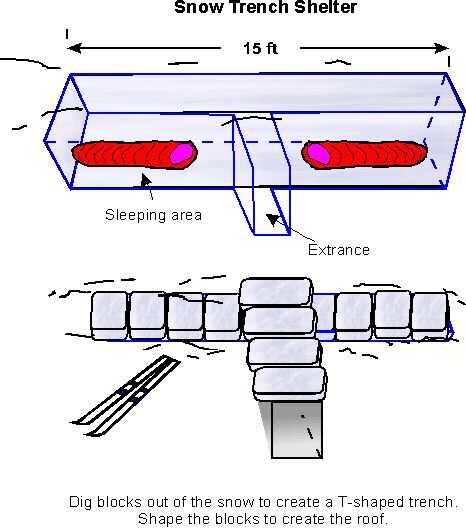 Snow Trench Shelter

15 ft

Sleeping area

Extrance

Dig blocks out of the snow to create a T-shaped trench. Shape the blocks to create the roof.