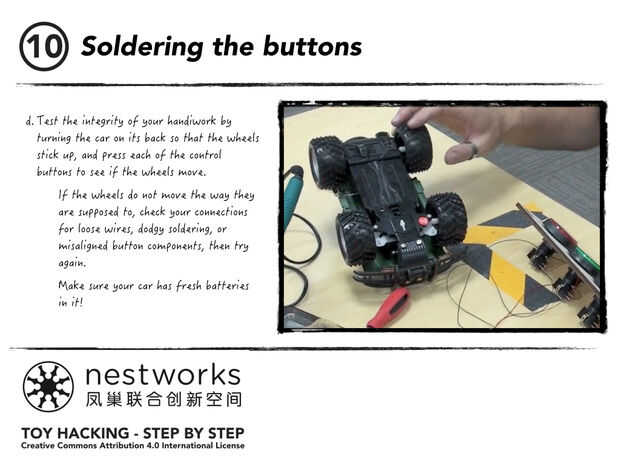 10 Soldering the buttons

d. Test the integrity of your handiwork by turning the car on its back so that the wheels stick up, and press each of the control buttons to see if the wheels move.

If the wheels do not move the way they are supposed to, check your connections for loose wires, dodgy soldering, or misaligned button components, then try again.

Make sure your car has fresh batteries in it!

nestworks
凤巢联合创新空间

TOY HACKING - STEP BY STEP
Creative Commons Attribution 4.0 International License