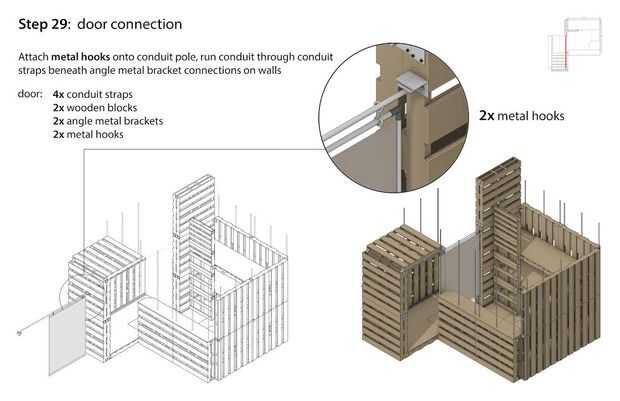 Step 29: door connection

Attach metal hooks onto conduit pole, run conduit through conduit straps beneath angle metal bracket connections on walls

door: 4x conduit straps
2x wooden blocks
2x angle metal brackets
2x metal hooks

2x metal hooks