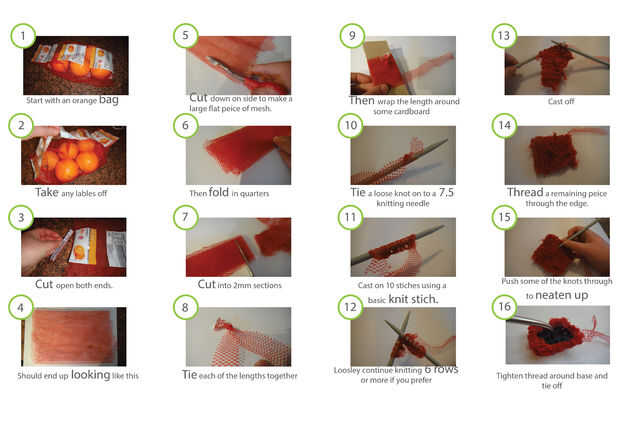 1
Start with an orange bag

2
Take any lables off

3
Cut open both ends.

4
Should end up looking like this

5
Cut down on side to make a large flat peice of mesh.

6
Then fold in quarters

7
Cut into 2mm sections

8
Tie each of the lengths together

9
Then wrap the length around some cardboard

10
Tie a loose knot on to a 7.5 knitting needle

11
Cast on 10 stiches using a basic knit stich.

12
Loosley continue knitting 6 rows or more if you prefer

13
Cast off

14
Thread a remaining peice through the edge.

15
Push some of the knots through to neaten up

16
Tighten thread around base and tie off