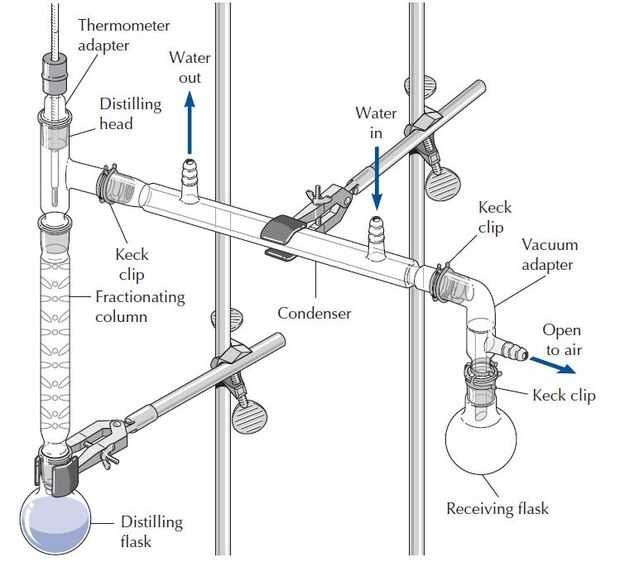 Thermometer adapter

Water out

Distilling head

Water in

Keck clip

Keck clip

Vacuum adapter

Fractionating column

Condenser

Open to air

Keck clip

Distilling flask

Receiving flask