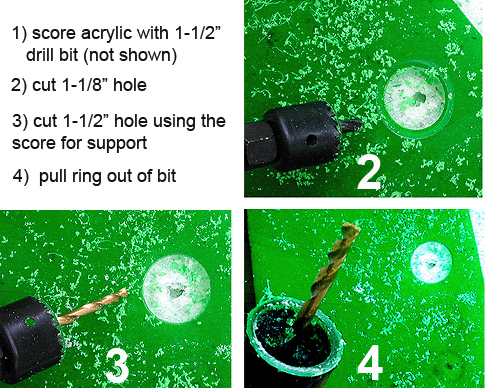 1) score acrylic with 1-1/2" drill bit (not shown)

2) cut 1-1/8" hole

3) cut 1-1/2" hole using the score for support

4) pull ring out of bit

2

3

4