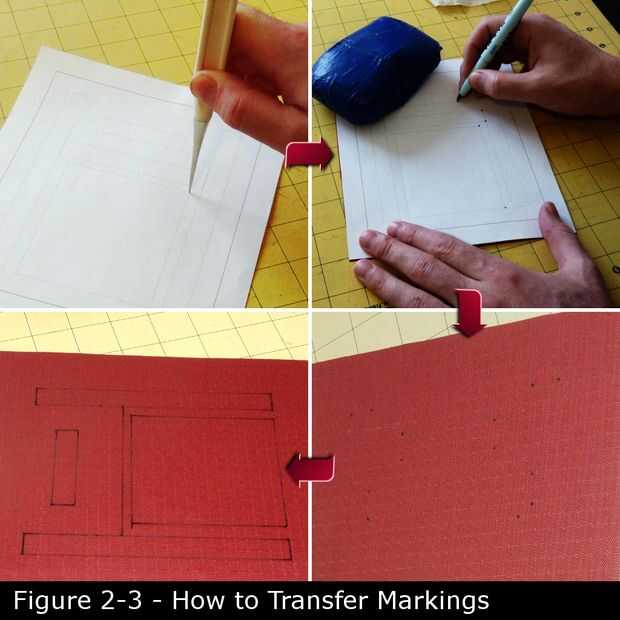 Figure 2-3 - How to Transfer Markings