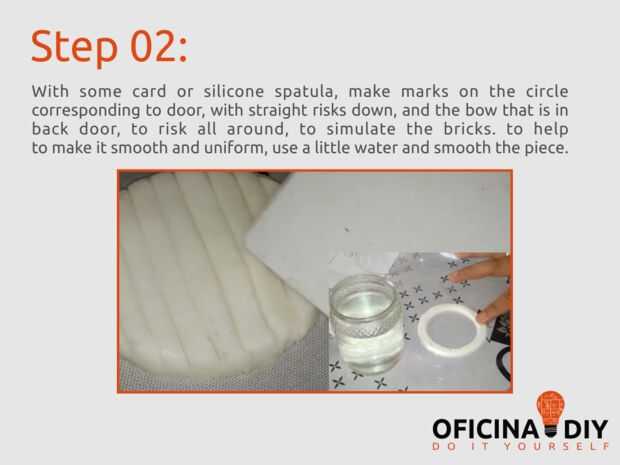 Step 02:

With some card or silicone spatula, make marks on the circle corresponding to door, with straight risks down, and the bow that is in back door, to risk all around, to simulate the bricks. to help to make it smooth and uniform, use a little water and smooth the piece.

OFICINA DIY
DO IT YOURSELF