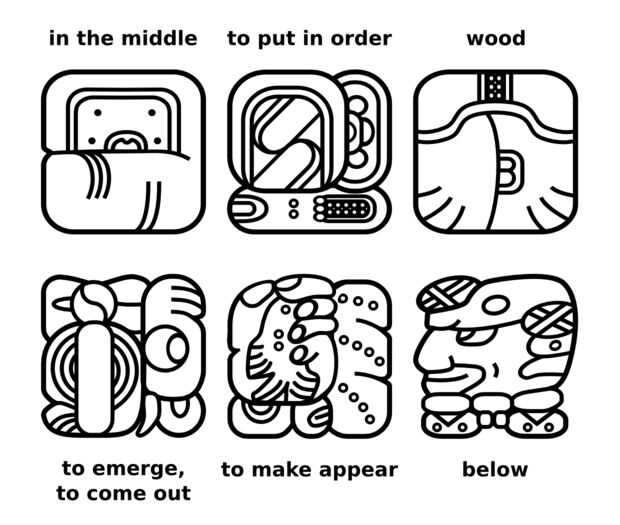 in the middle

to put in order

wood

to emerge, to come out

to make appear

below