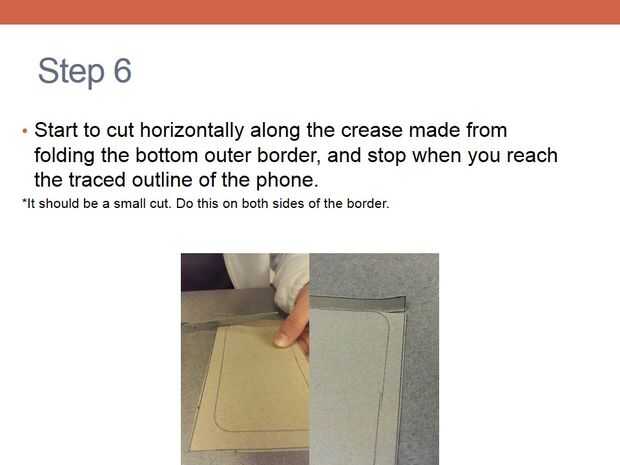 Step 6

• Start to cut horizontally along the crease made from folding the bottom outer border, and stop when you reach the traced outline of the phone.

*It should be a small cut. Do this on both sides of the border.