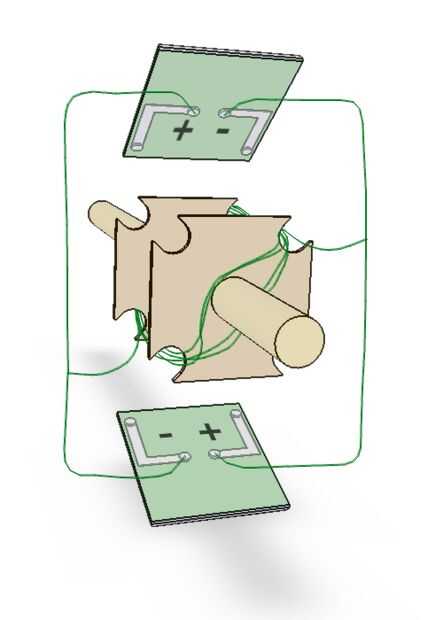 + -

- +