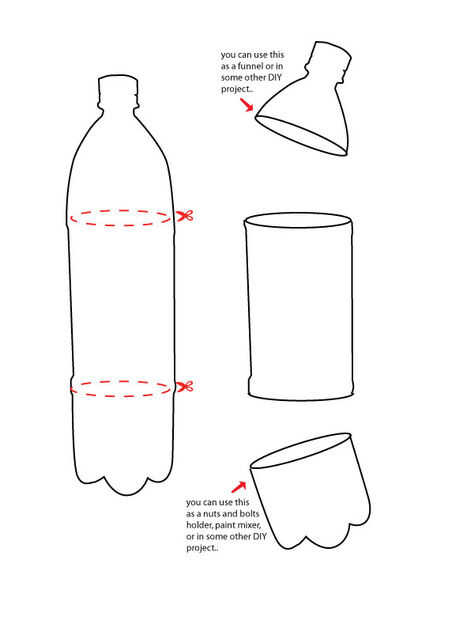 you can use this as a funnel or in some other DIY project..

you can use this as a nuts and bolts holder, paint mixer, or in some other DIY project..