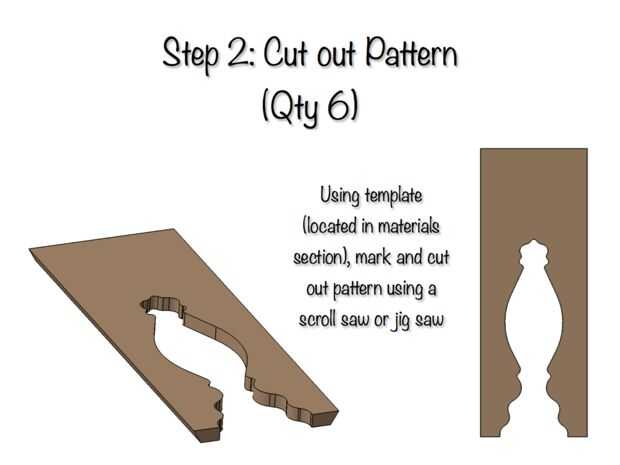 Step 2: Cut out Pattern
(Qty 6)

Using template (located in materials section), mark and cut out pattern using a scroll saw or jig saw