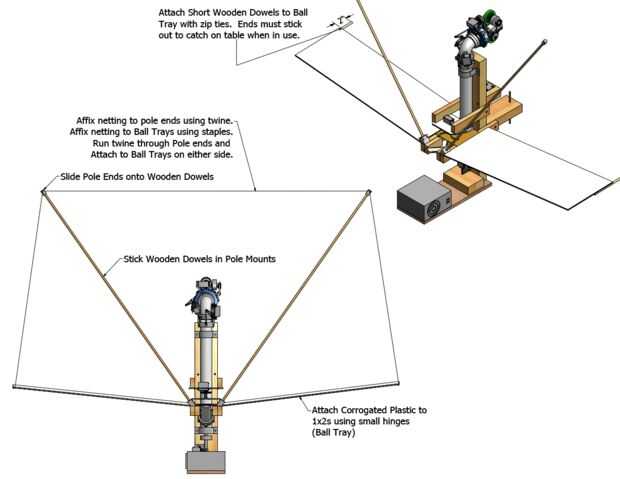 Attach Short Wooden Dowels to Ball Tray with zip ties. Ends must stick out to catch on table when in use.

1"

Affix netting to pole ends using twine. Affix netting to Ball Trays using staples. Run twine through Pole ends and Attach to Ball Trays on either side.

Slide Pole Ends onto Wooden Dowels

Stick Wooden Dowels in Pole Mounts

Attach Corrogated Plastic to 1x2s using small hinges (Ball Tray)