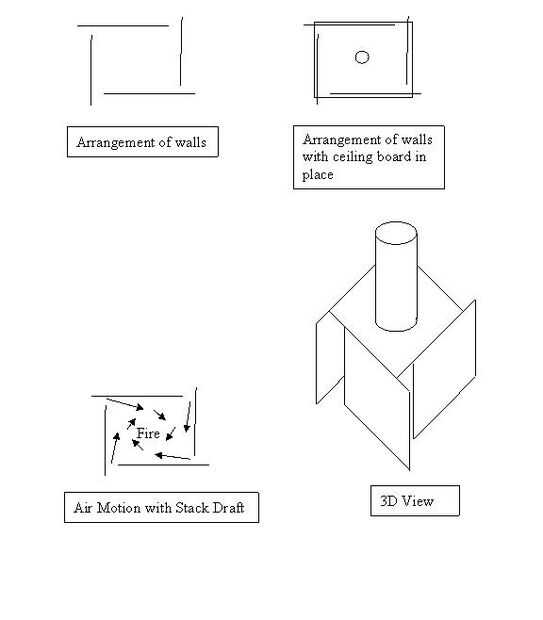 Arrangement of walls

Arrangement of walls with ceiling board in place

Fire

Air Motion with Stack Draft

3D View