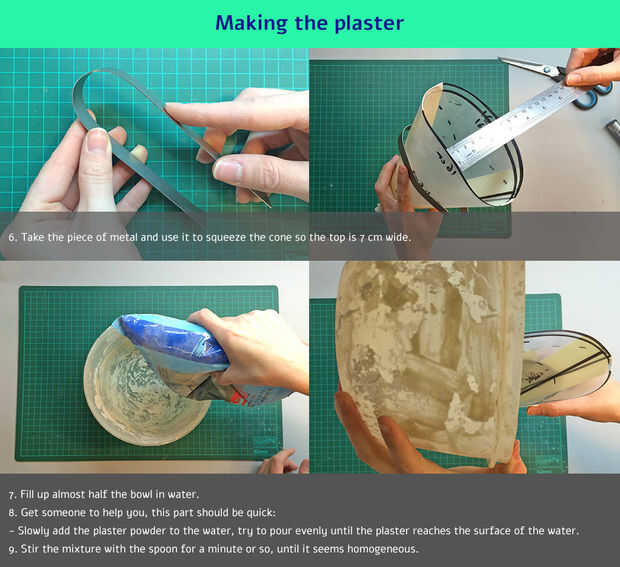 Making the plaster

6. Take the piece of metal and use it to squeeze the cone so the top is 7 cm wide.

7. Fill up almost half the bowl in water.
8. Get someone to help you, this part should be quick:
- Slowly add the plaster powder to the water, try to pour evenly until the plaster reaches the surface of the water.
9. Stir the mixture with the spoon for a minute or so, until it seems homogeneous.