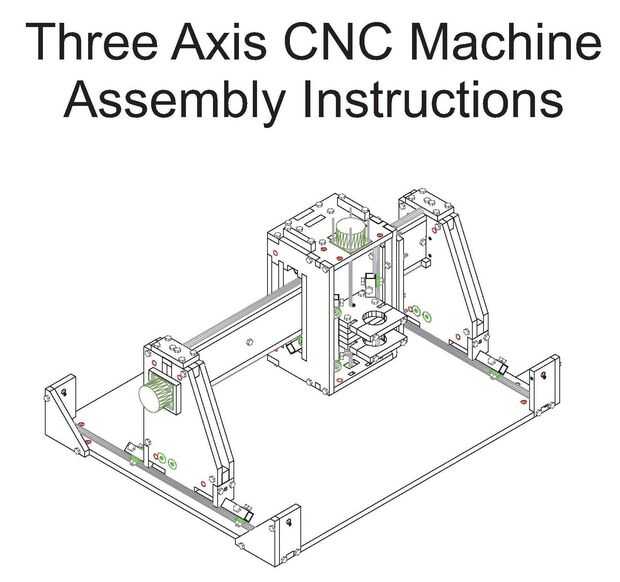 Three Axis CNC Machine
Assembly Instructions