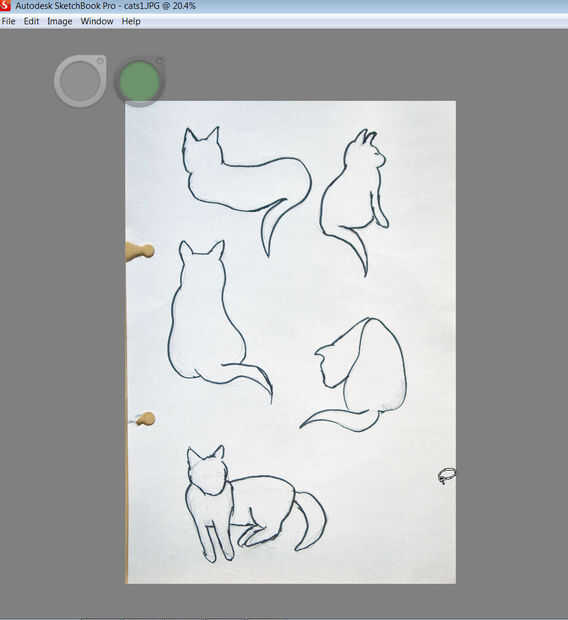 Autodesk SketchBook Pro - cats1.JPG @ 20.4%
File Edit Image Window Help