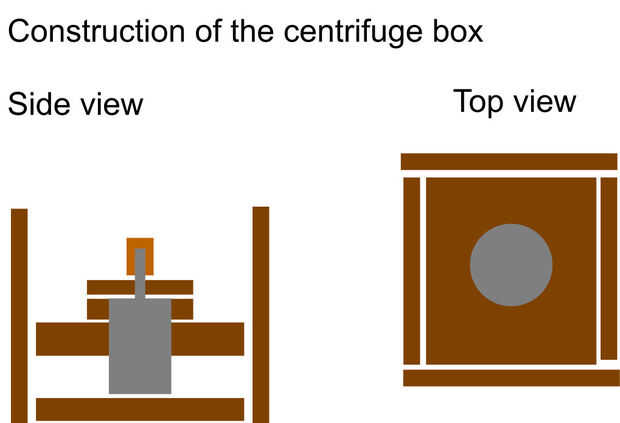 Construction of the centrifuge box

Side view

Top view