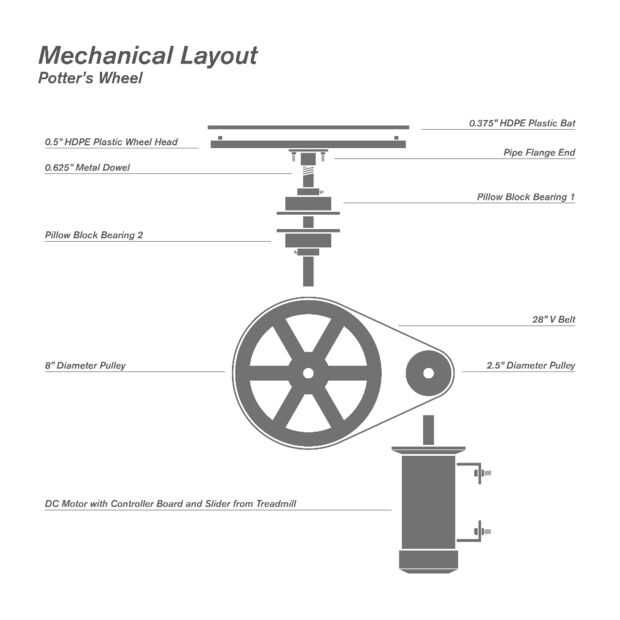 Mechanical Layout
Potter's Wheel

0.375" HDPE Plastic Bat

0.5" HDPE Plastic Wheel Head

Pipe Flange End

0.625" Metal Dowel

Pillow Block Bearing 1

Pillow Block Bearing 2

28" V Belt

8" Diameter Pulley

2.5" Diameter Pulley

DC Motor with Controller Board and Slider from Treadmill