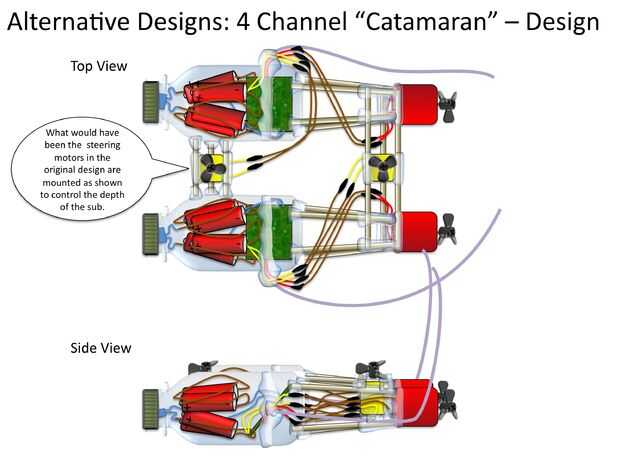 Alternative Designs: 4 Channel “Catamaran” – Design

Top View

What would have been the steering motors in the original design are mounted as shown to control the depth of the sub.

Side View