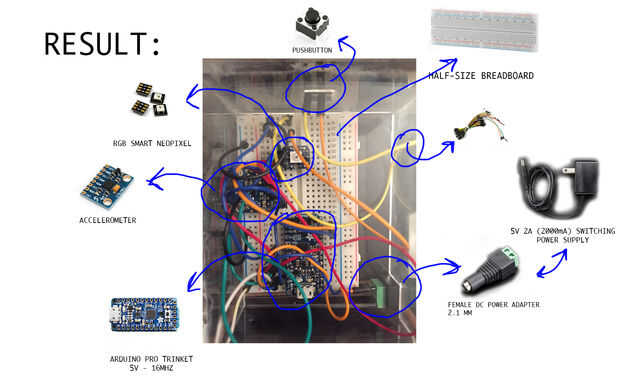 RESULT:

PUSHBUTTON

HALF-SIZE BREADBOARD

RGB SMART NEOPIXEL

ACCELEROMETER

5V 2A (2000mA) SWITCHING POWER SUPPLY

FEMALE DC POWER ADAPTER 2.1 MM

ARDUINO PRO TRINKET 5V - 16MHZ