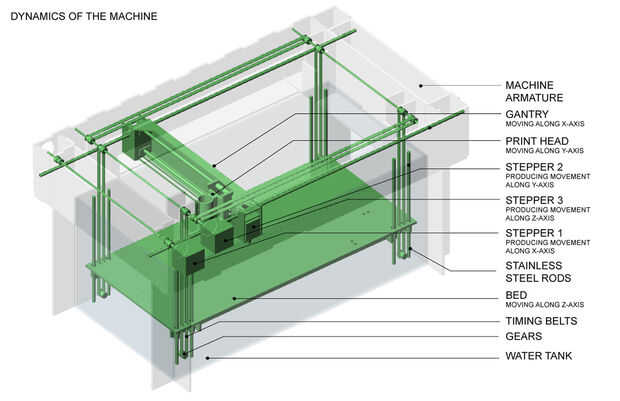 DYNAMICS OF THE MACHINE

MACHINE ARMATURE

GANTRY
MOVING ALONG X-AXIS

PRINT HEAD
MOVING ALONG Y-AXIS

STEPPER 2
PRODUCING MOVEMENT ALONG Y-AXIS

STEPPER 3
PRODUCING MOVEMENT ALONG Z-AXIS

STEPPER 1
PRODUCING MOVEMENT ALONG X-AXIS

STAINLESS STEEL RODS

BED
MOVING ALONG Z-AXIS

TIMING BELTS

GEARS

WATER TANK