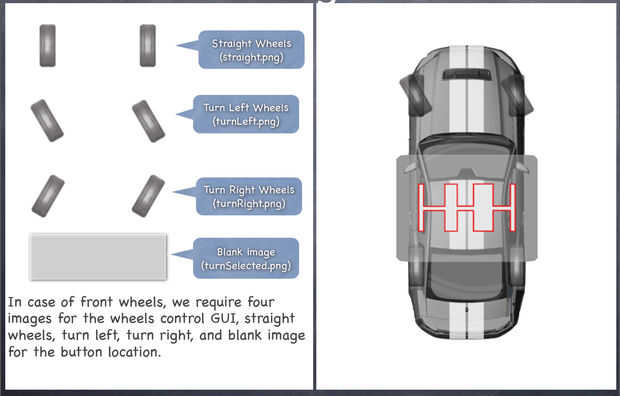 Straight Wheels
(straight.png)

Turn Left Wheels
(turnLeft.png)

Turn Right Wheels
(turnRight.png)

Blank image
(turnSelected.png)

In case of front wheels, we require four images for the wheels control GUI, straight wheels, turn left, turn right, and blank image for the button location.