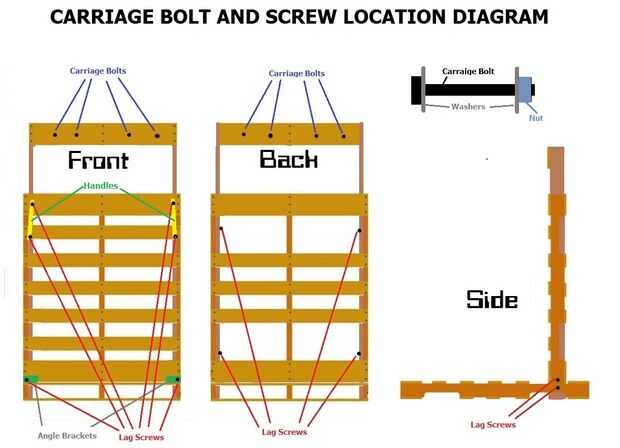 CARRIAGE BOLT AND SCREW LOCATION DIAGRAM

Carriage Bolts

Front

Handles

Angle Brackets

Lag Screws

Carriage Bolts

Back

Lag Screws

Carraige Bolt

Washers

Nut

Side

Lag Screws